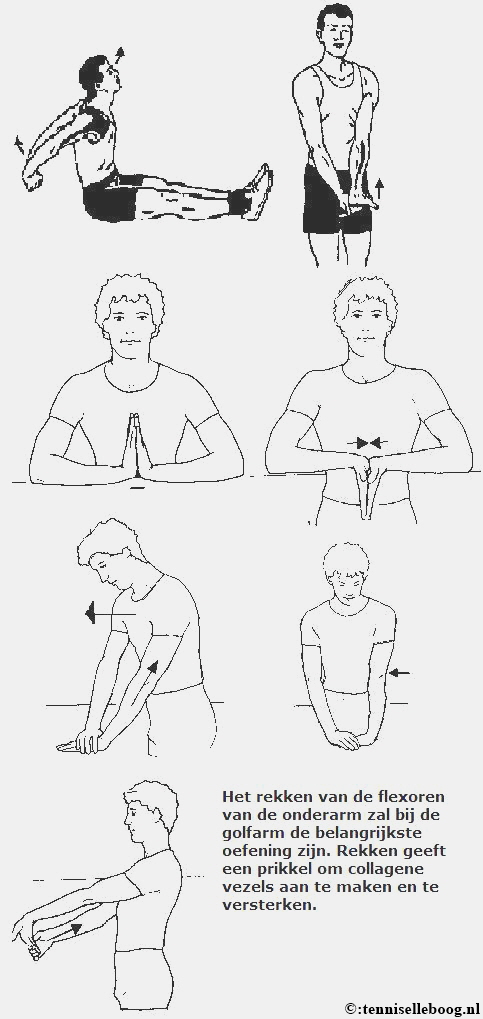 Het rekken van de flexoren van de onderarm zal bij de golfarm de belangrijkste oefening zijn. Rekken geeft een prikkel om collagene vezels aan te maken en te versterken.

©:tenniselleboog.nl